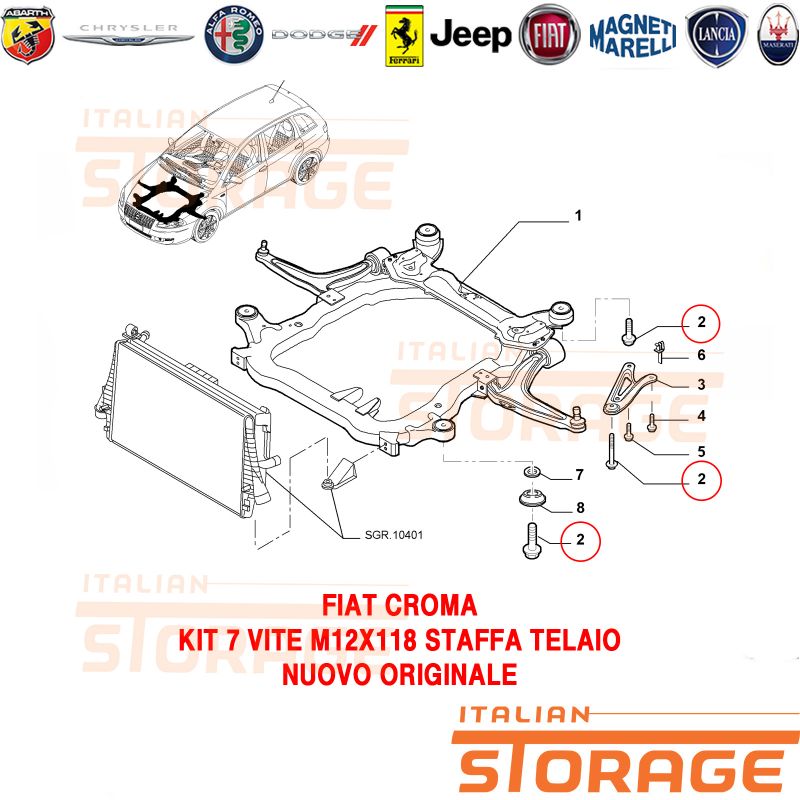 ABARTH CHRYSLER ALFA ROMEO DODGE Ferrari Jeep FIAT MAGNETI MARELLI LANCIA MASERATI

ITALIAN STORAGE

1
2
6
3
4
5
2
7
8
2
SGR.10401

ITALIAN STORAGE

ITALIAN STORAGE

FIAT CROMA
KIT 7 VITE M12X118 STAFFA TELAIO
NUOVO ORIGINALE

ITALIAN STORAGE